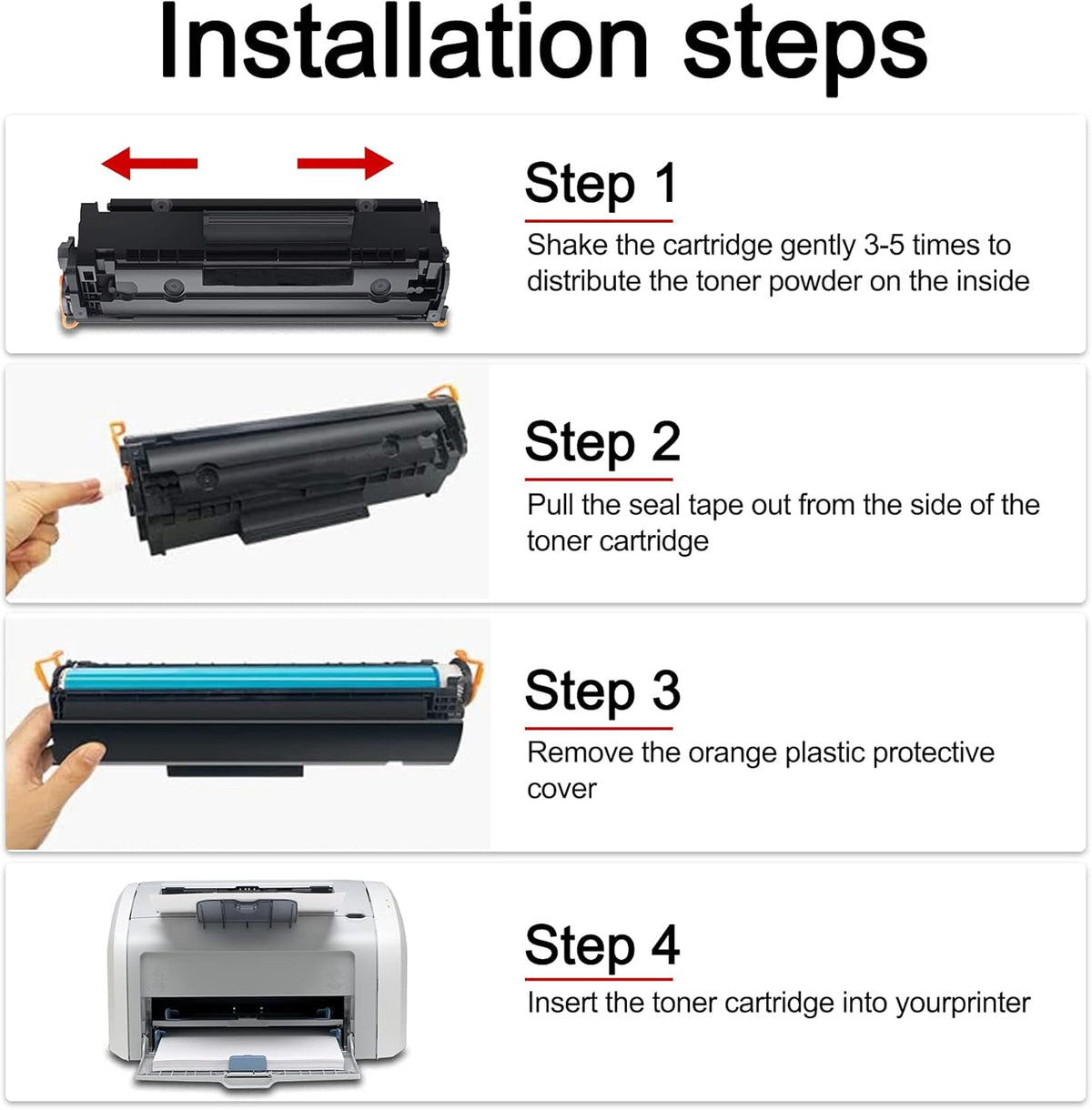 Installation steps

Step 1

Shake the cartridge gently 3-5 times to distribute the toner powder on the inside

Step 2

Pull the seal tape out from the side of the toner cartridge

Step 3

Remove the orange plastic protective cover

Step 4

Insert the toner cartridge into yourprinter